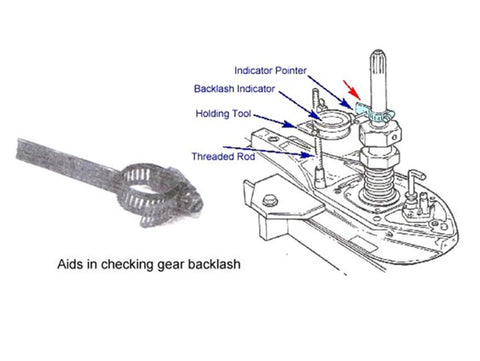 Indicator Pointer
Backlash Indicator
Holding Tool
Threaded Rod

Aids in checking gear backlash