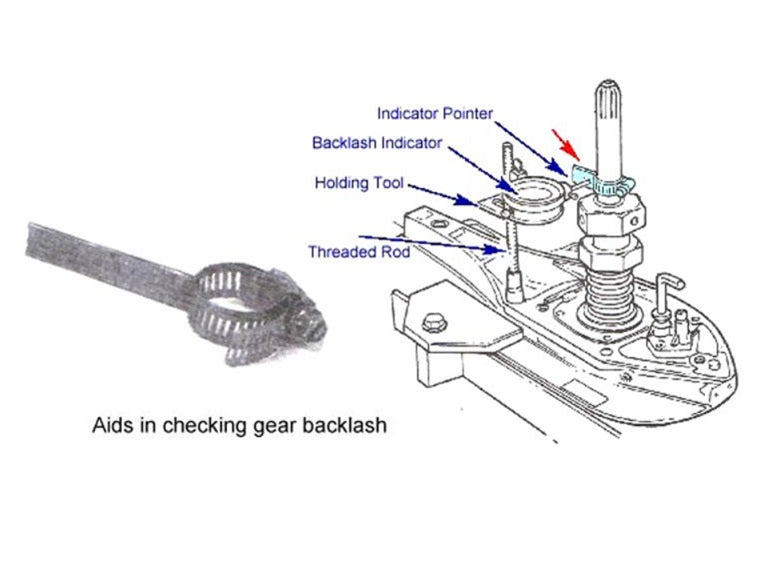 Indicator Pointer
Backlash Indicator
Holding Tool
Threaded Rod

Aids in checking gear backlash