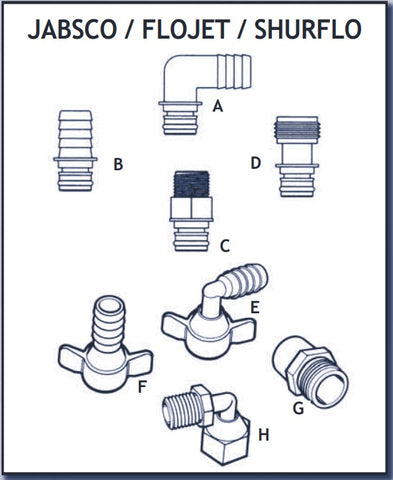 JABSCO / FLOJET / SHURFLO

A

B

D

C

E

F

G

H