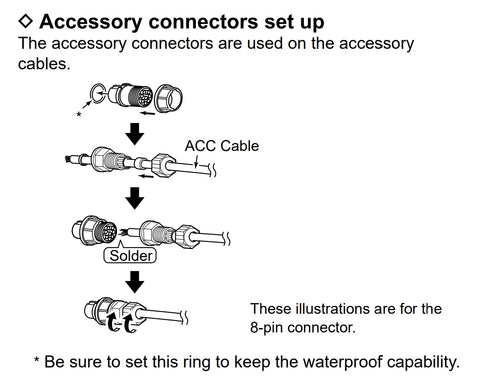 ◇ Accessory connectors set up
The accessory connectors are used on the accessory cables.

*

ACC Cable

Solder

These illustrations are for the 8-pin connector.

* Be sure to set this ring to keep the waterproof capability.